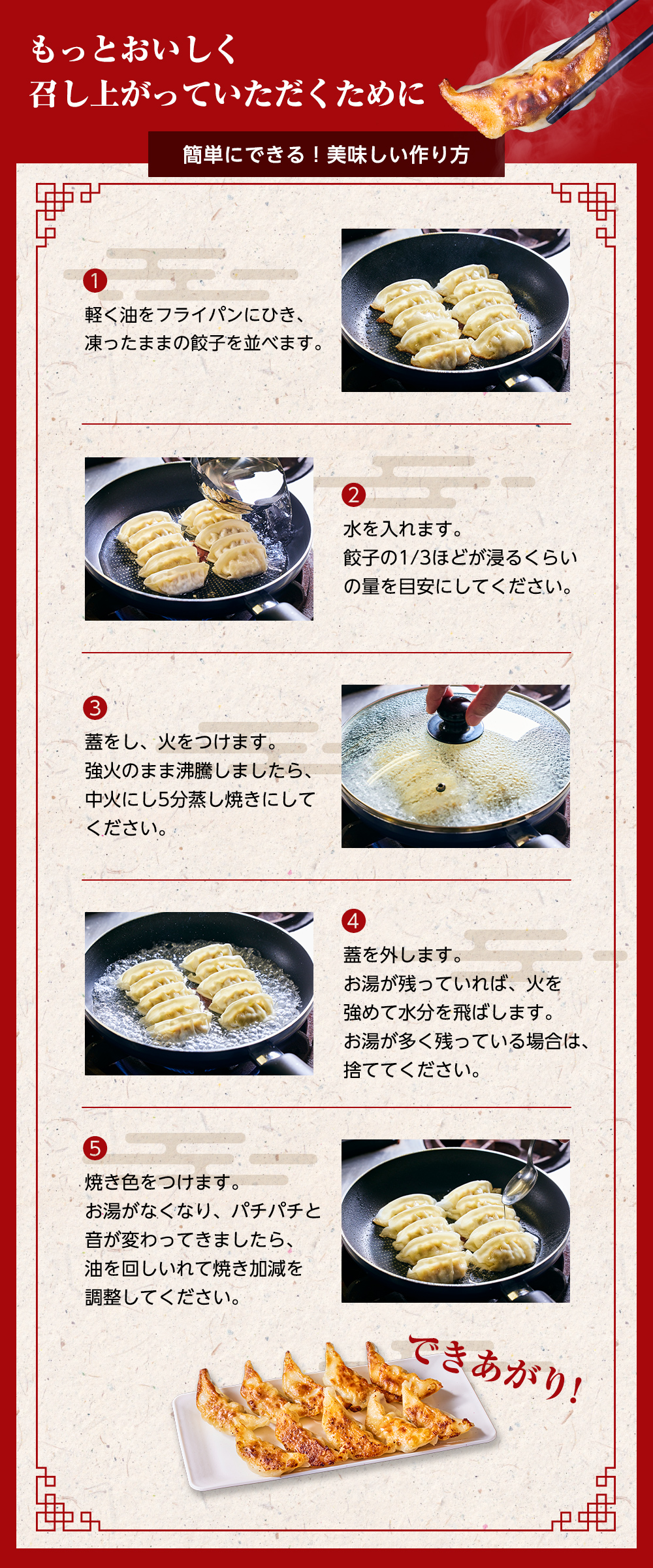 もっとおいしく
召し上がっていただくために

簡単にできる！美味しい作り方

1
軽く油をフライパンにひき、凍ったままの餃子を並べます。

2
水を入れます。
餃子の1/3ほどが浸るくらいの量を目安にしてください。

3
蓋をし、火をつけます。
強火のまま沸騰しましたら、中火にし5分蒸し焼きにしてください。

4
蓋を外します。
お湯が残っていれば、火を強めて水分を飛ばします。
お湯が多く残っている場合は、捨ててください。

5
焼き色をつけます。
お湯がなくなり、パチパチと音が変わってきましたら、油を回しいれて焼き加減を調整してください。

できあがり！